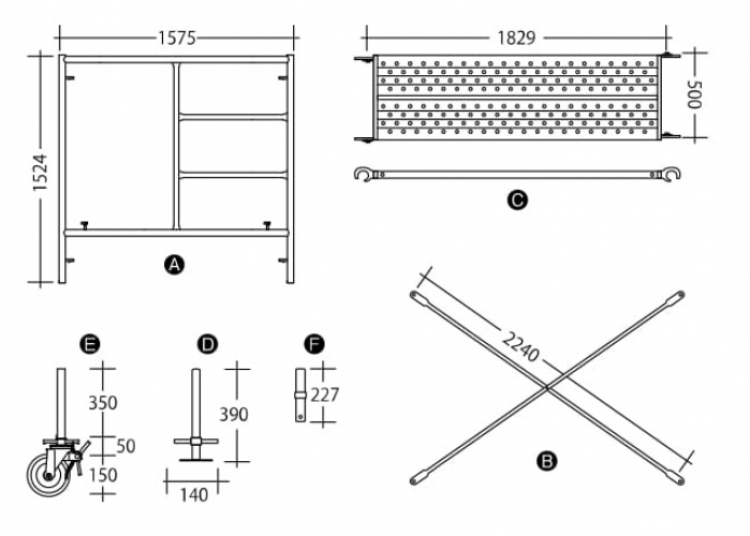 1575

1524

A

1829

500

C

E

350

50

150

D

390

140

F

227

2240

B